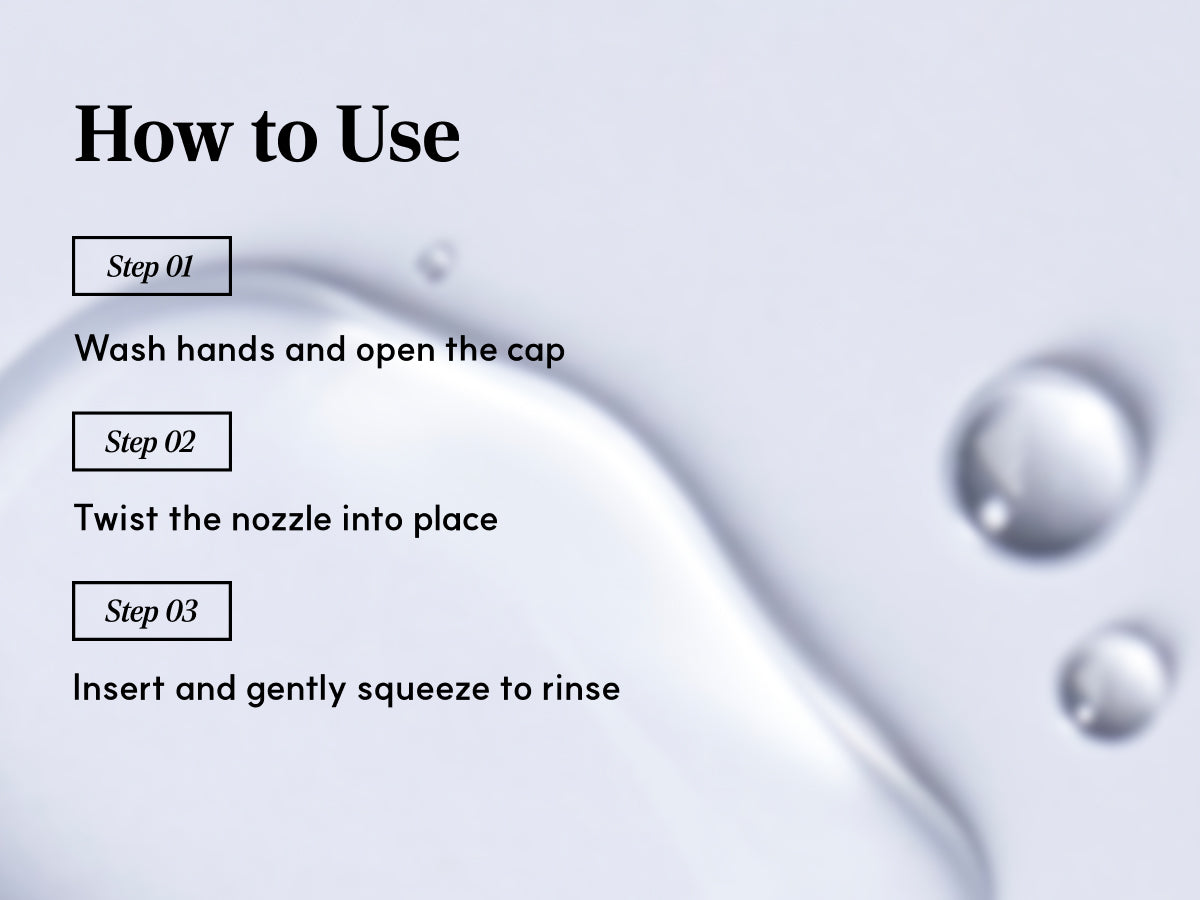 How to Use

Step 01

Wash hands and open the cap

Step 02

Twist the nozzle into place

Step 03

Insert and gently squeeze to rinse