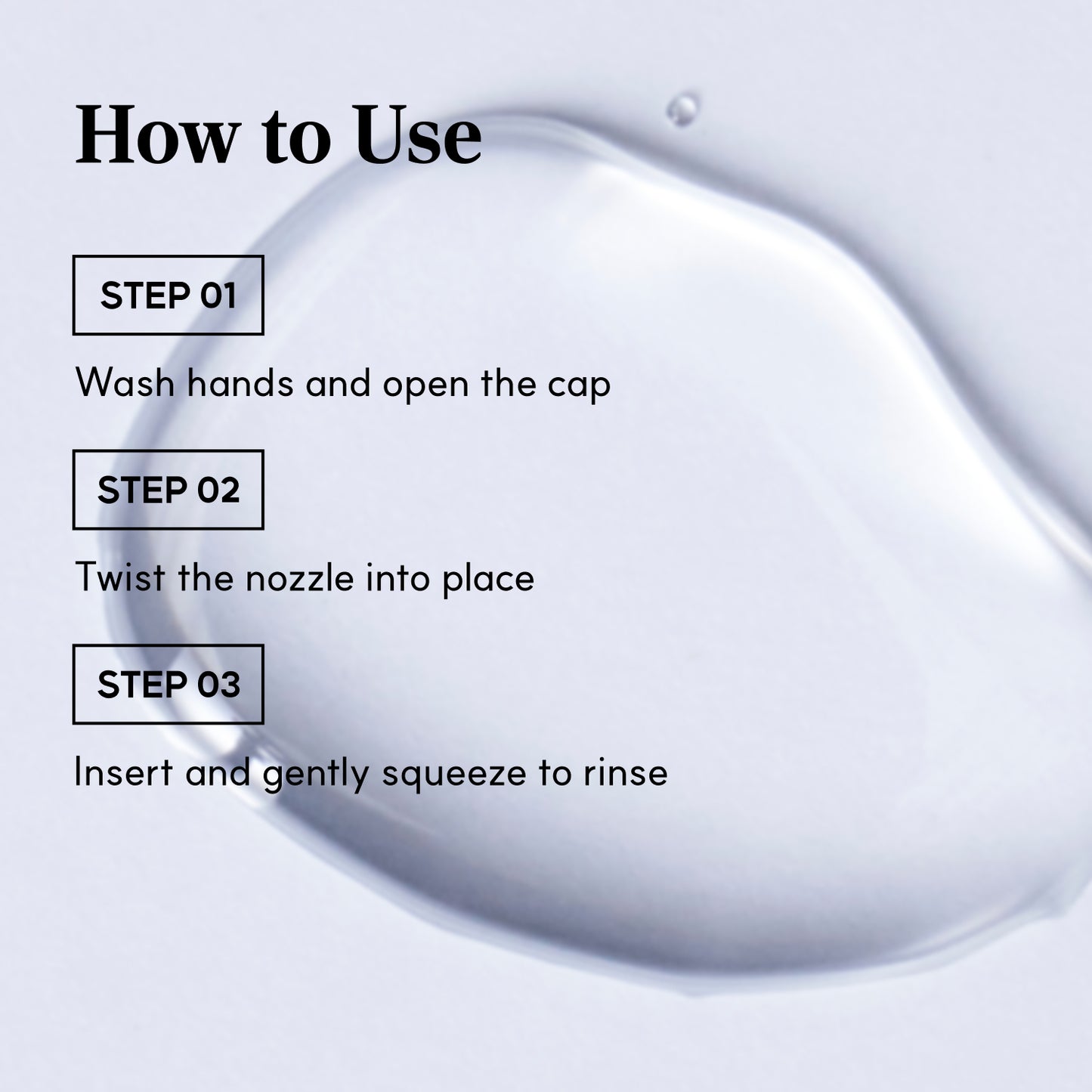 How to Use

STEP 01

Wash hands and open the cap

STEP 02

Twist the nozzle into place

STEP 03

Insert and gently squeeze to rinse