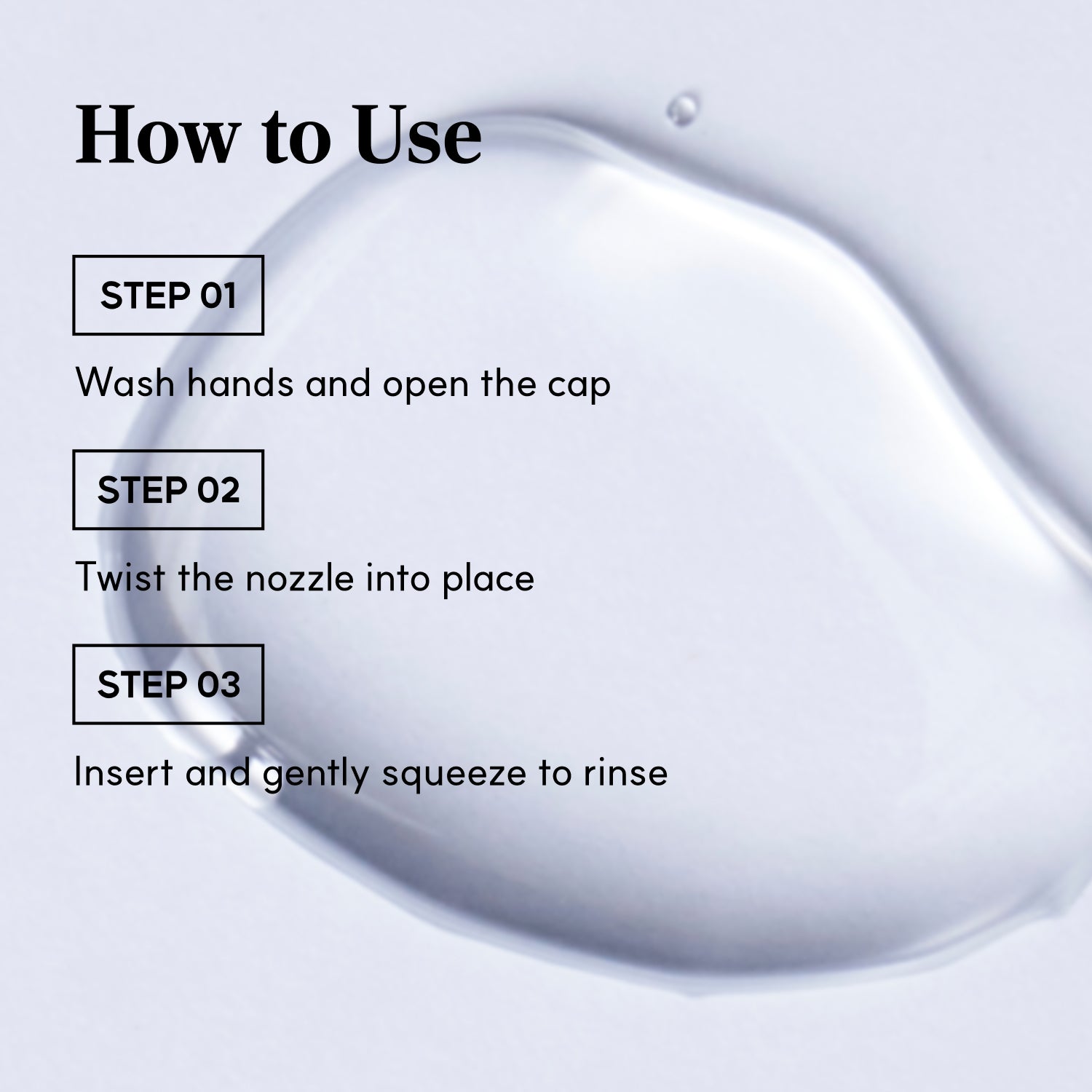 How to Use

STEP 01

Wash hands and open the cap

STEP 02

Twist the nozzle into place

STEP 03

Insert and gently squeeze to rinse